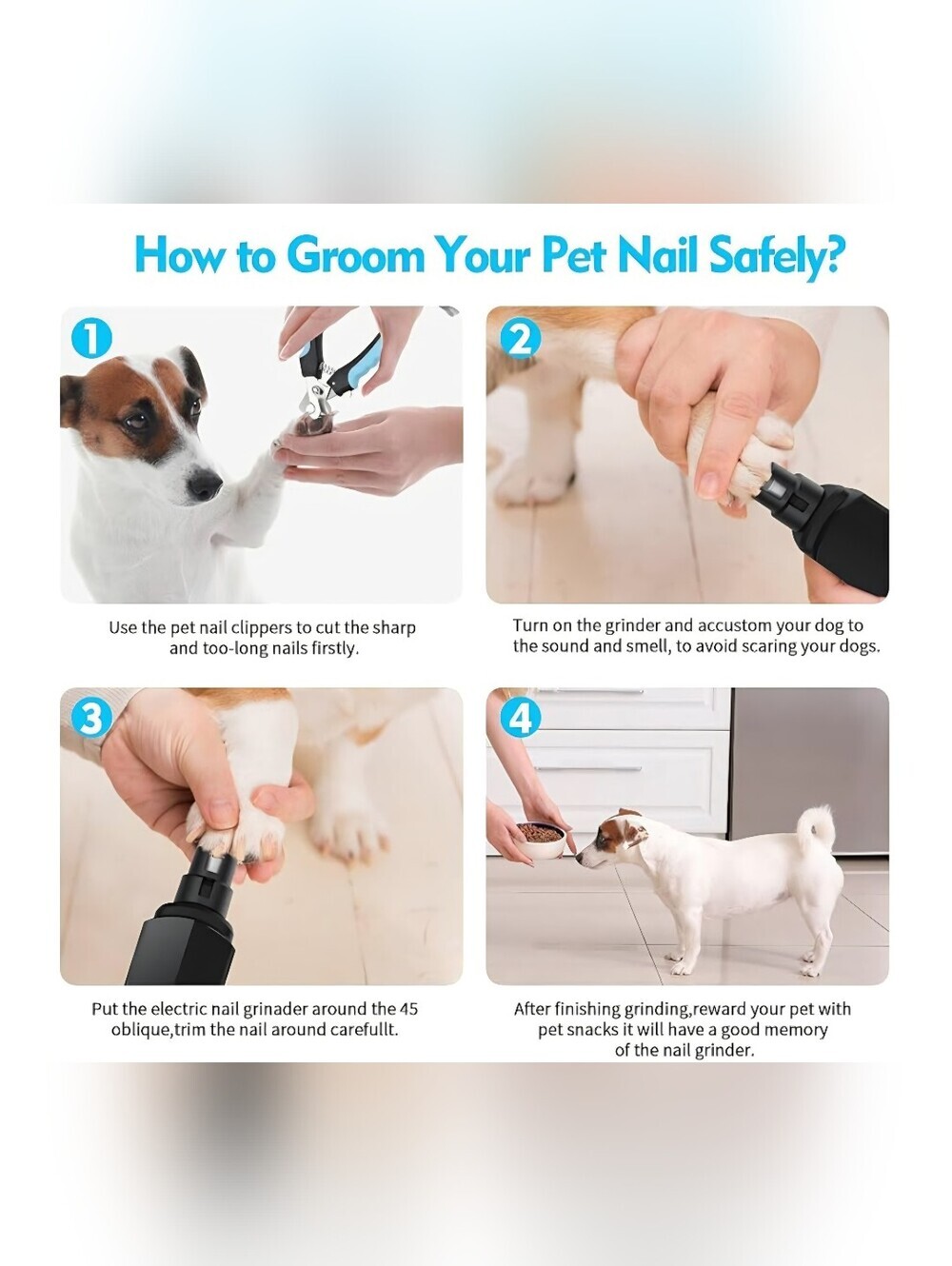 How to Groom Your Pet Nail Safely?

1

Use the pet nail clippers to cut the sharp and too-long nails firstly.

2

Turn on the grinder and accustom your dog to the sound and smell, to avoid scaring your dogs.

3

Put the electric nail grinader around the 45 oblique,trim the nail around carefullt.

4

After finishing grinding,reward your pet with pet snacks it will have a good memory of the nail grinder.